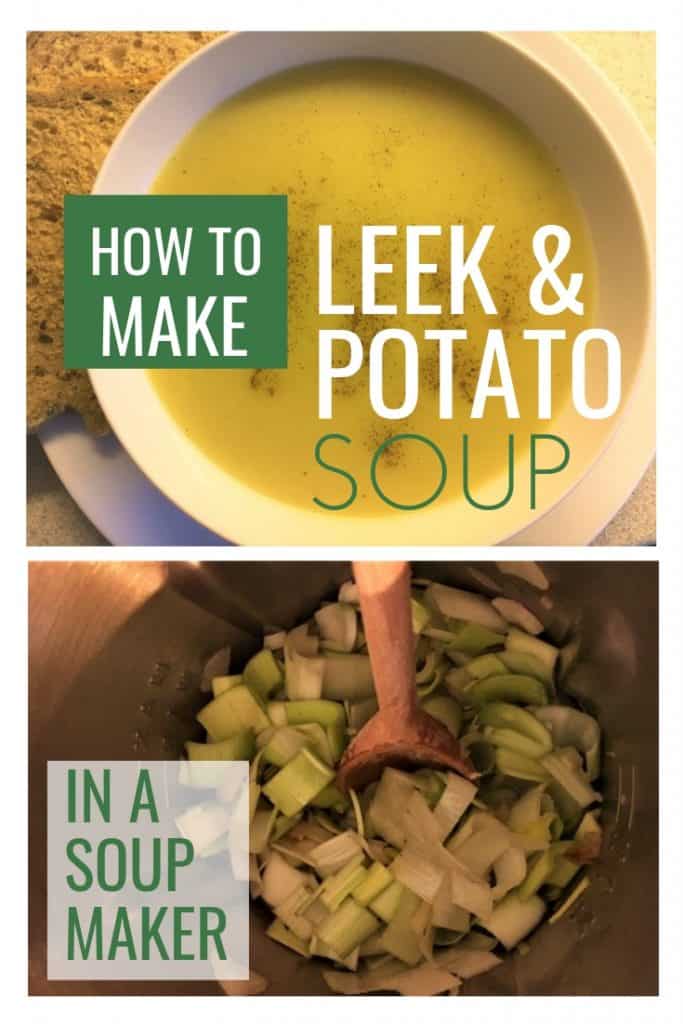 HOW TO MAKE

LEEK & POTATO SOUP

IN A SOUP MAKER